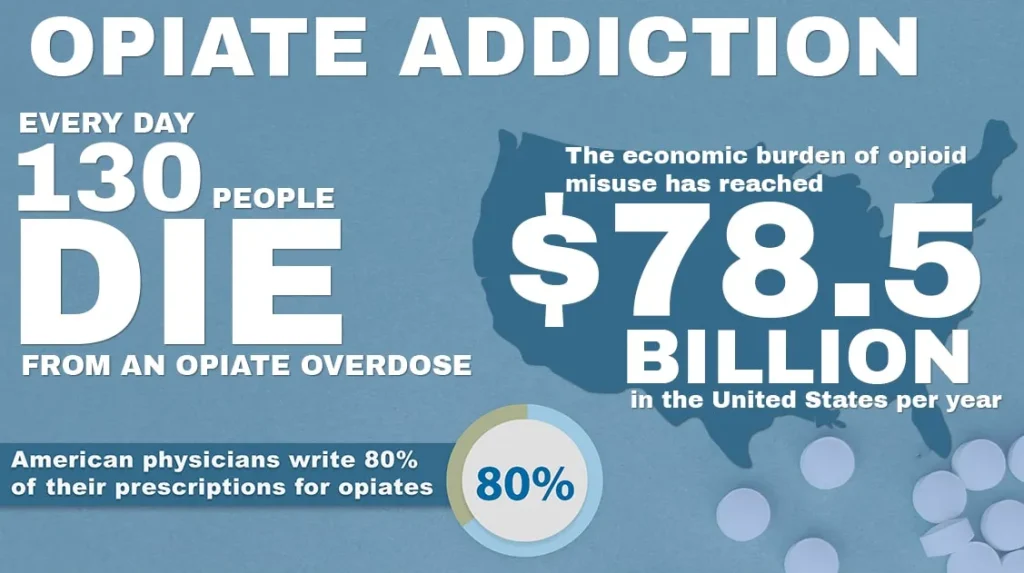 OPIATE ADDICTION

EVERY DAY 130 PEOPLE DIE FROM AN OPIATE OVERDOSE

The economic burden of opioid misuse has reached $78.5 BILLION in the United States per year

American physicians write 80% of their prescriptions for opiates

80%